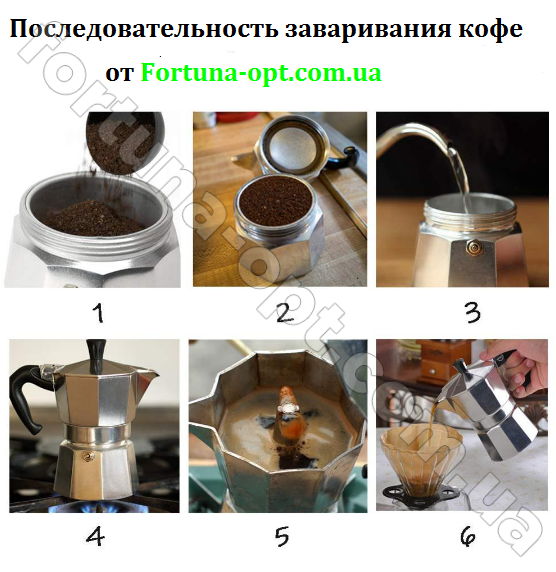 Последовательность заваривания кофе

от Fortuna-opt.com.ua

fortuna-opt.com.ua

1

2

3

4

5

6