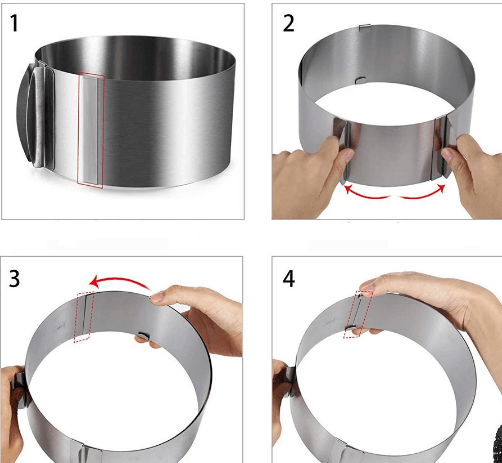 1

2

3

4