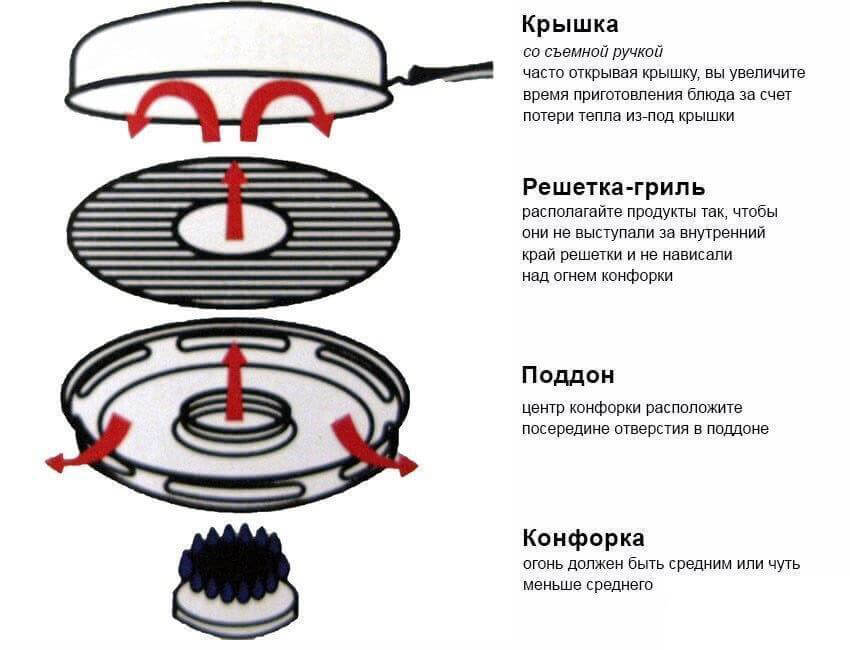 Крышка
со съемной ручкой
часто открывая крышку, вы увеличите время приготовления блюда за счет потери тепла из-под крышки

Решетка-гриль
располагайте продукты так, чтобы они не выступали за внутренний край решетки и не нависали над огнем конфорки

Поддон
центр конфорки расположите посередине отверстия в поддоне

Конфорка
огонь должен быть средним или чуть меньше среднего