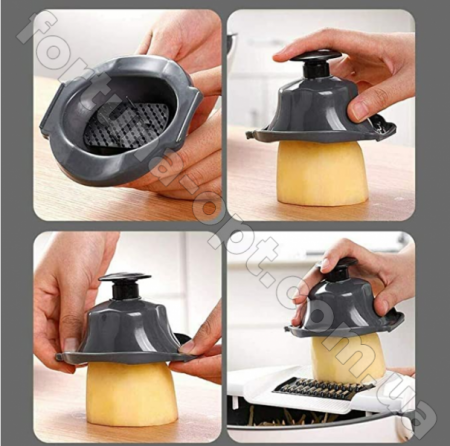 fortuna-opt.com.ua