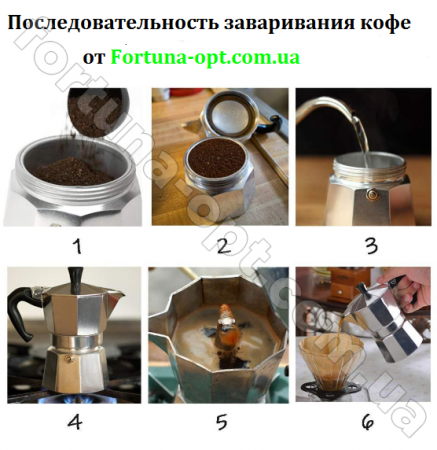 Последовательность заваривания кофе

от Fortuna-opt.com.ua

1

2

3

4

5

6

fortuna-opt.com.ua